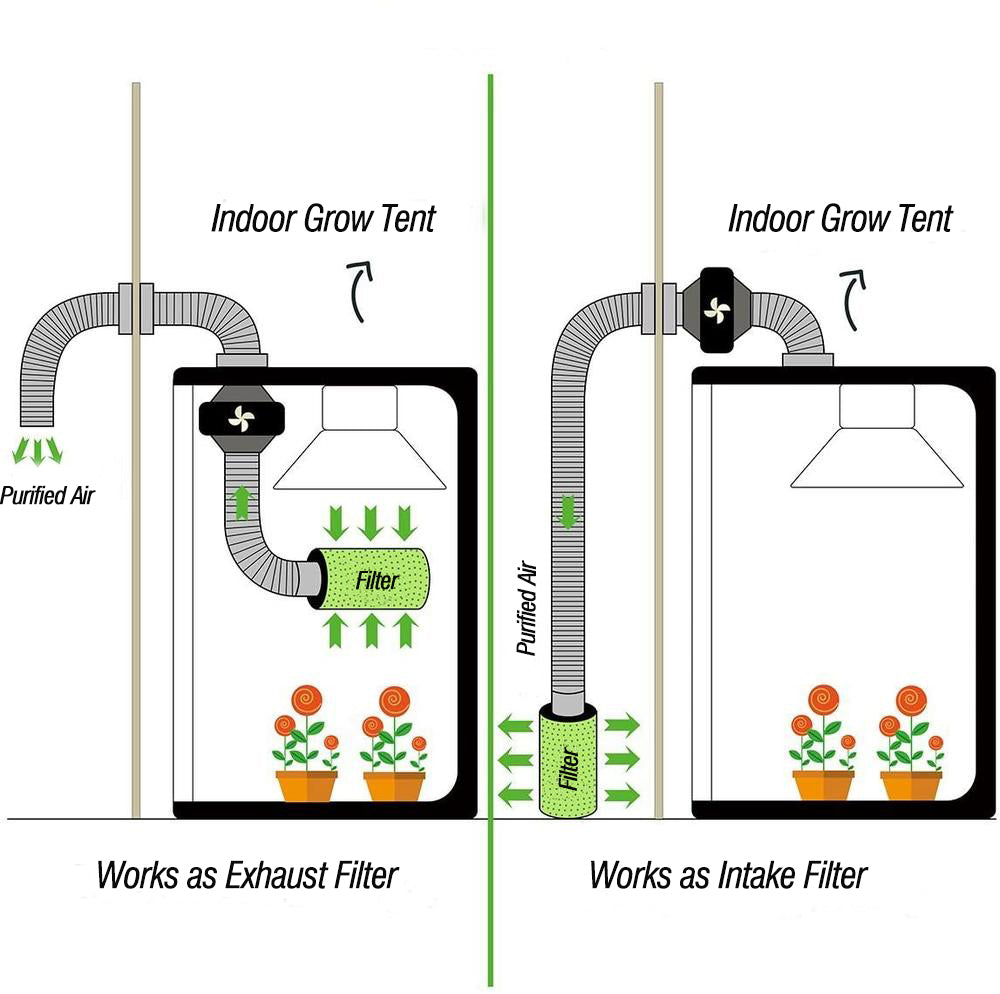 Indoor Grow Tent

Purified Air

Filter

Works as Exhaust Filter

Indoor Grow Tent

Purified Air

Filter

Works as Intake Filter